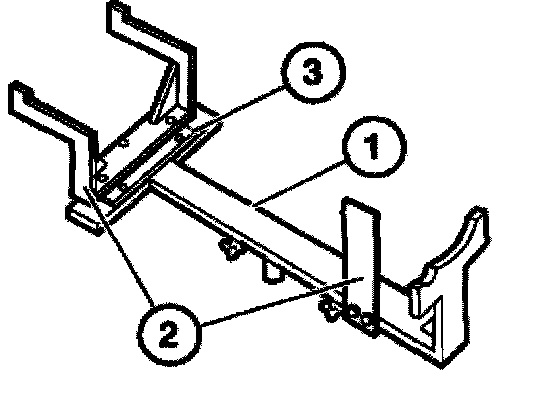 3
1
2