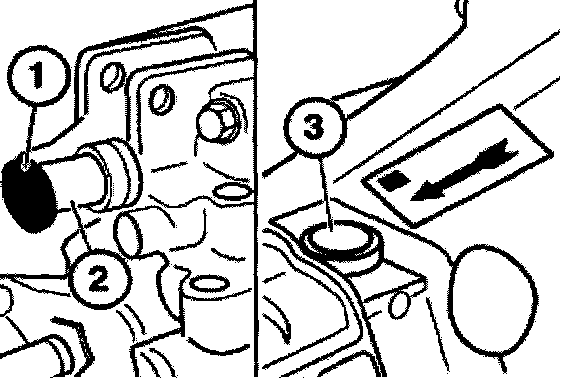 1
2
3