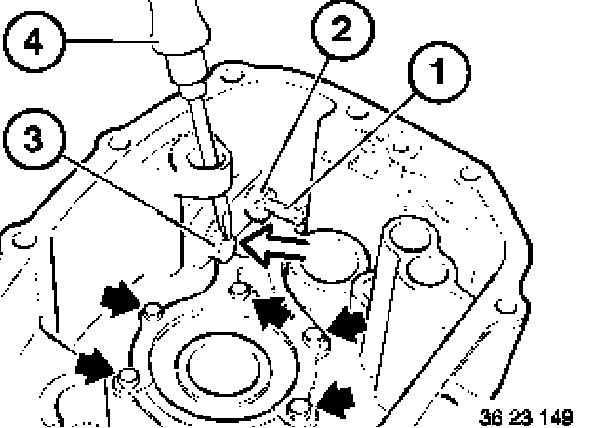 4
2
1
3
36 23 149