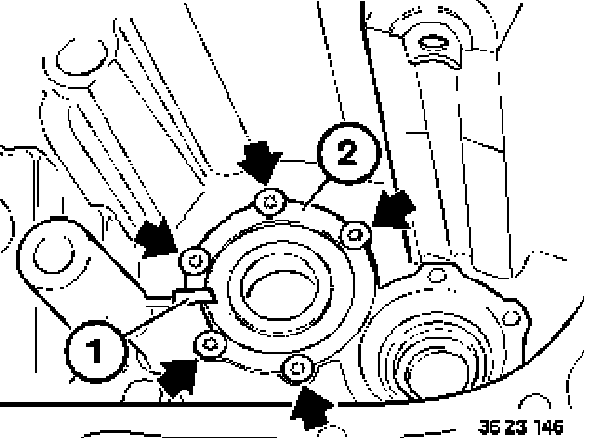 2
1
36 23 146