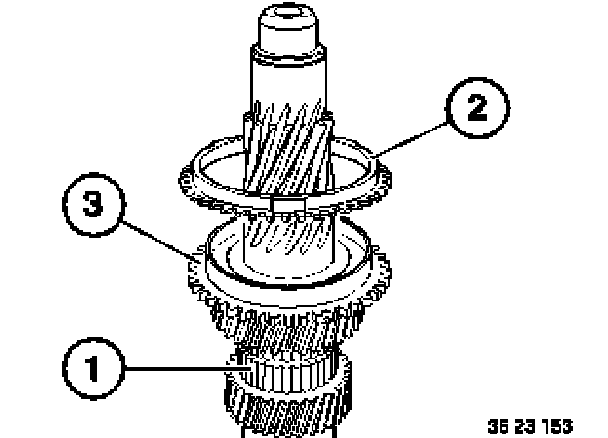 2
3
1
35 23 153