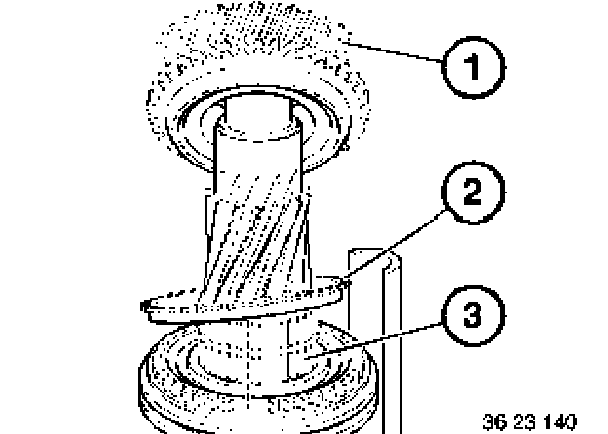 1
2
3
36 23 140