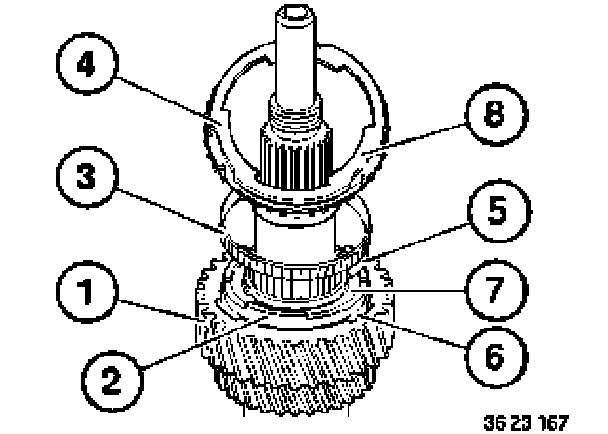 4
8
3
5
1
7
2
6
36 23 167