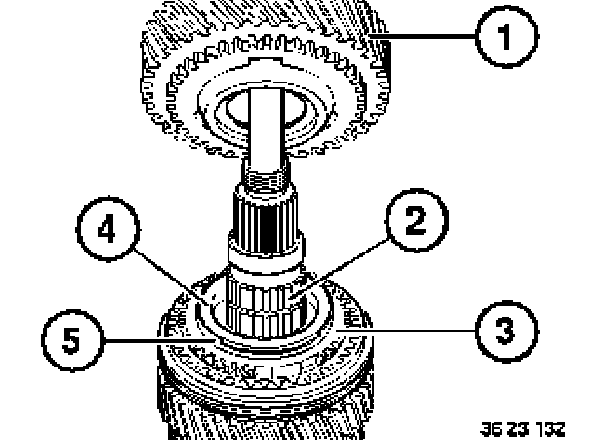 1
4
2
5
3
36 23 132