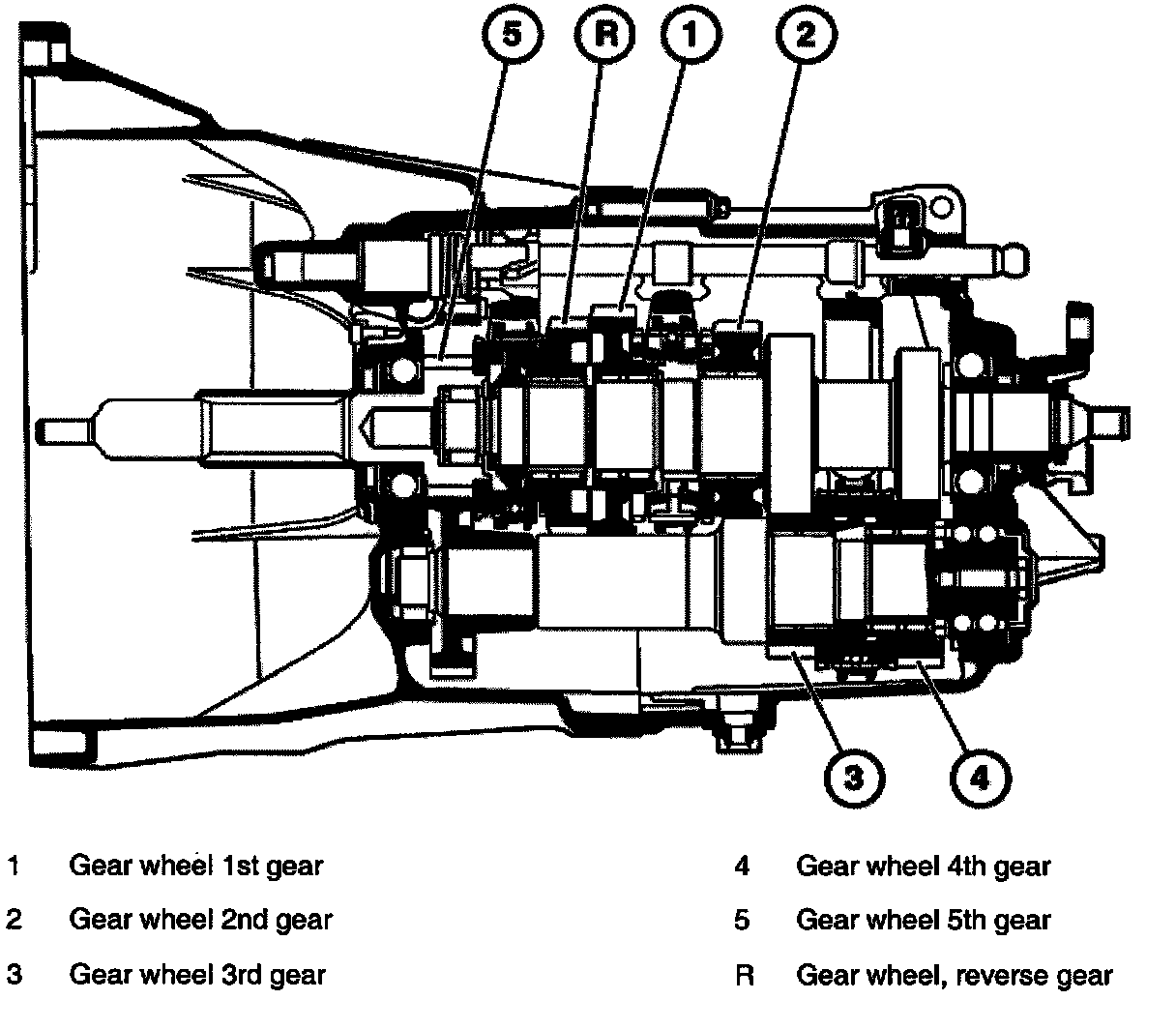 5
R
1
2
3
4

1 Gear wheel 1st gear
2 Gear wheel 2nd gear
3 Gear wheel 3rd gear

4 Gear wheel 4th gear
5 Gear wheel 5th gear
R Gear wheel, reverse gear