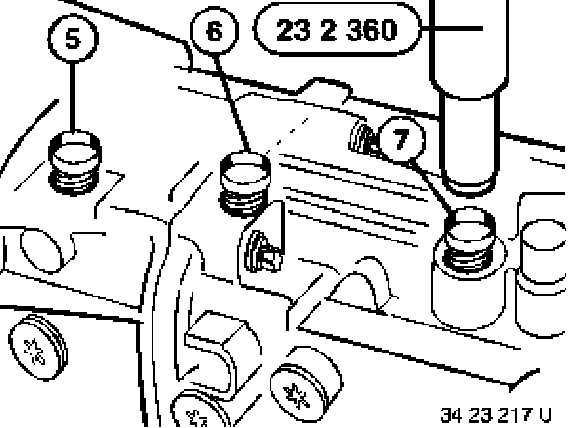 5

6

23 2 360

7

34 23 217 U