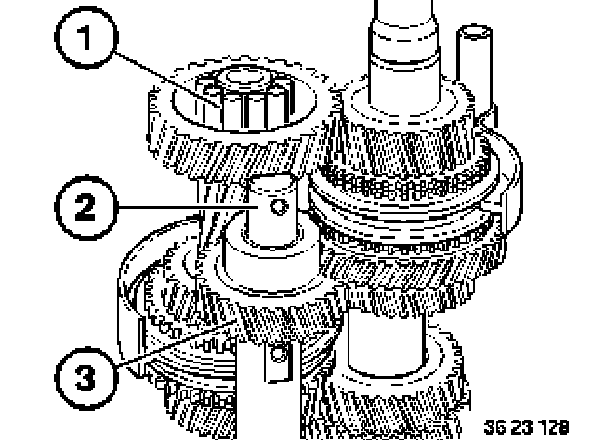 1
2
3
36 23 128