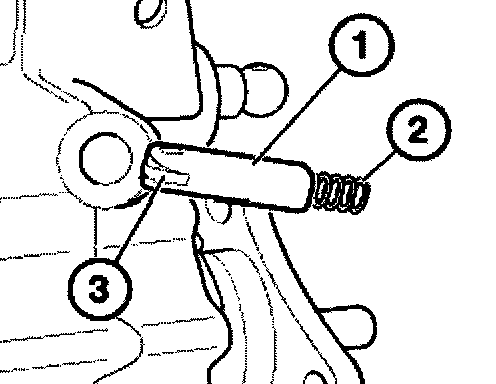 1
2
3