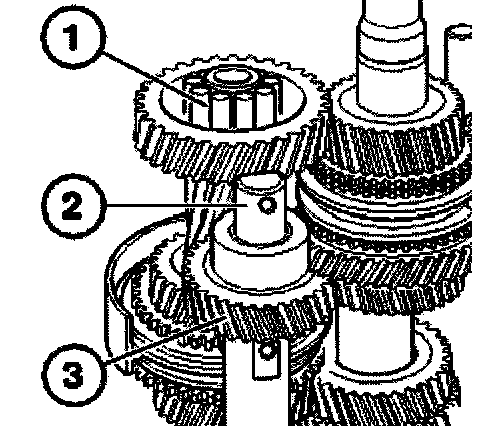 1
2
3