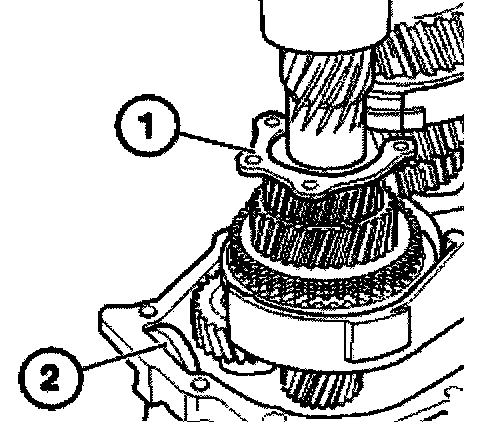 1

2