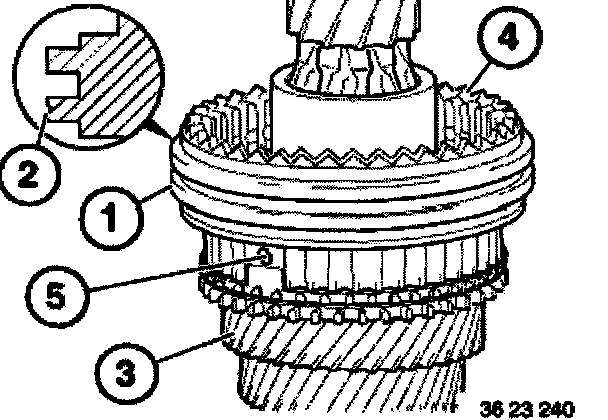 4
2
1
5
3
36 23 240