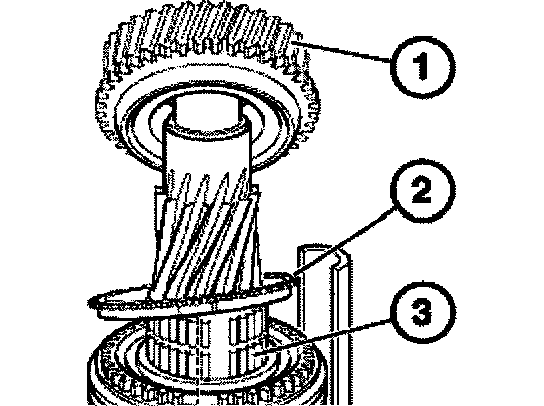 1
2
3