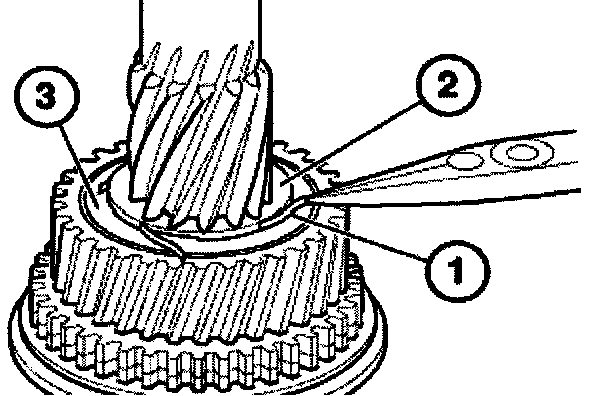 3
2
1