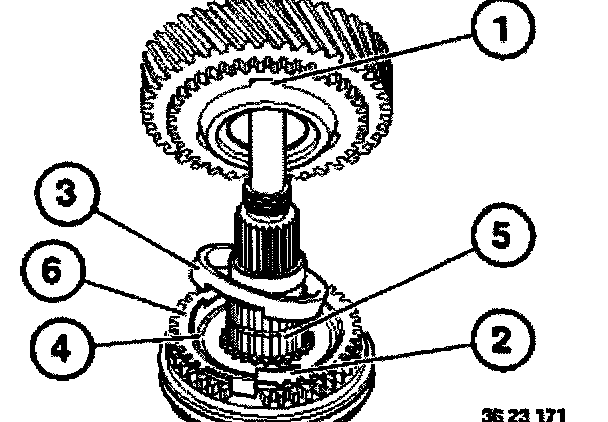 1
3
5
6
4
2
36 23 171