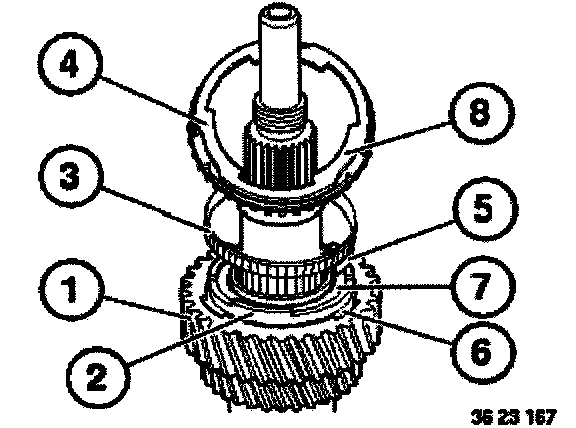 4
8
3
5
1
7
2
6
36 23 167