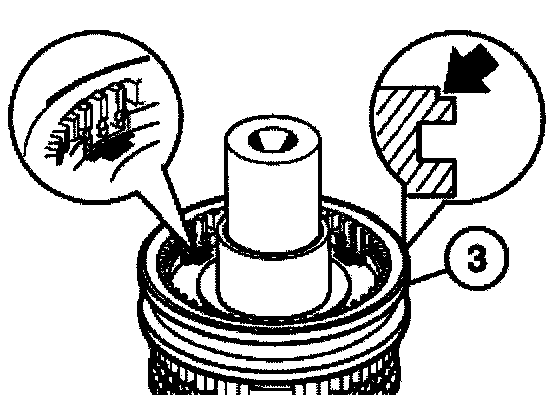 3