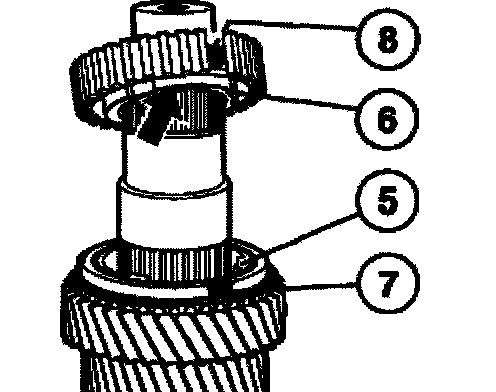 8
6
5
7