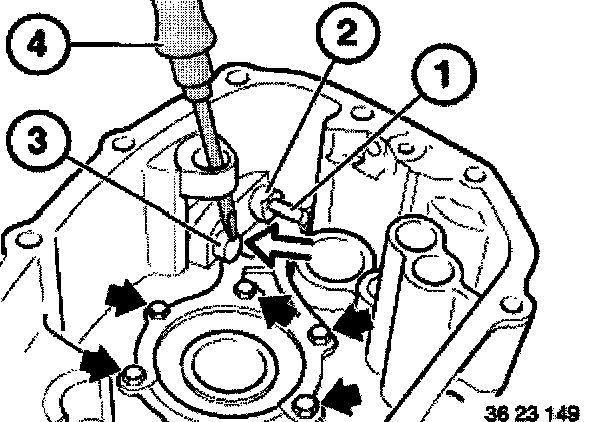 4
2
1
3
36 23 149