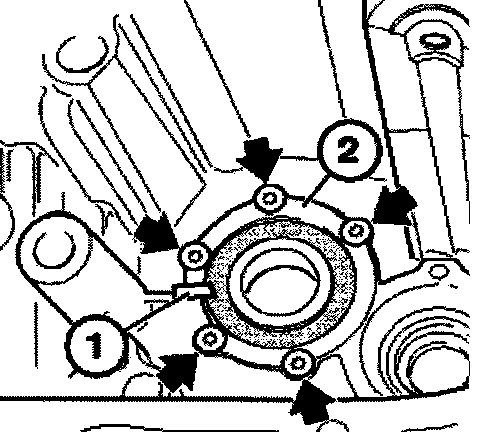 2
1