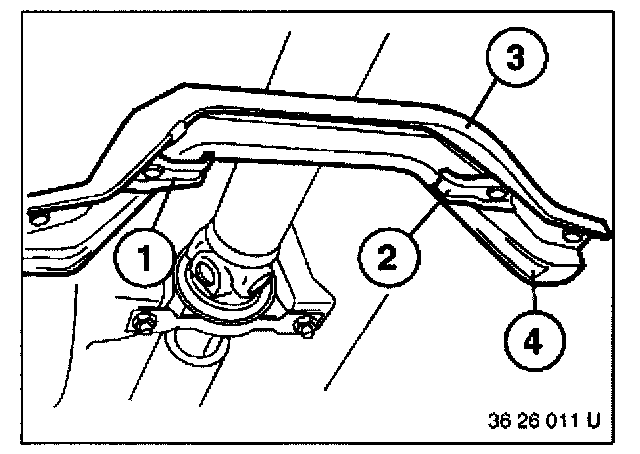 3

1

2

4

36 26 011 U