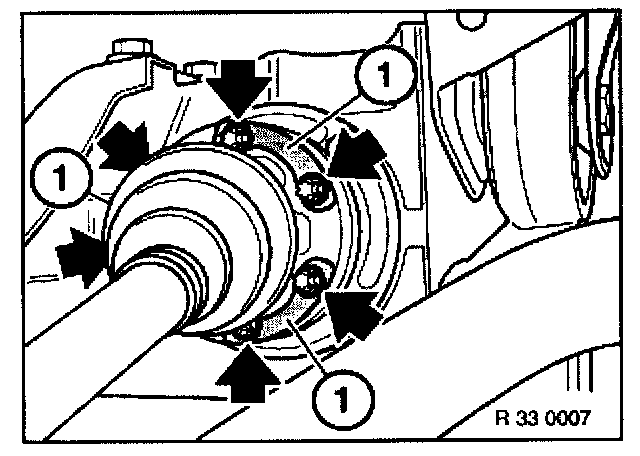 1
1
1
R 33 0007