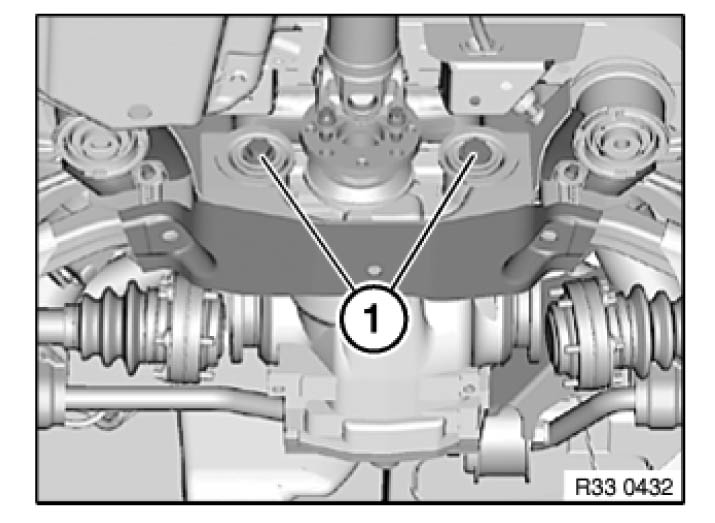 1

R33 0432