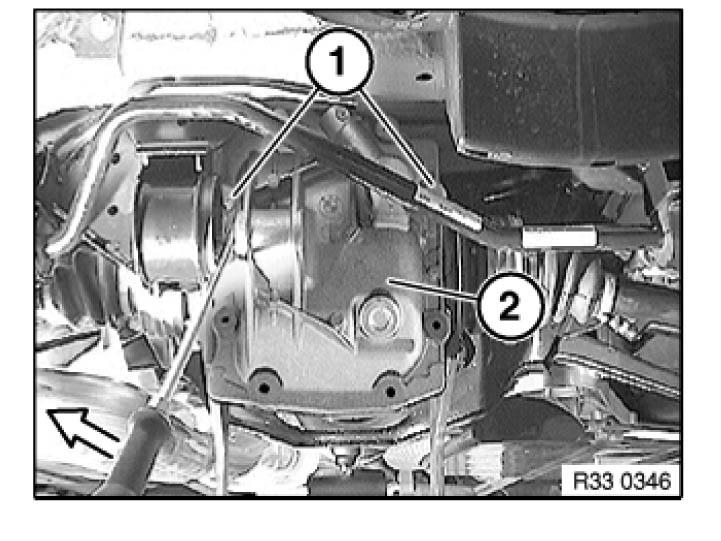 1
2
R33 0346