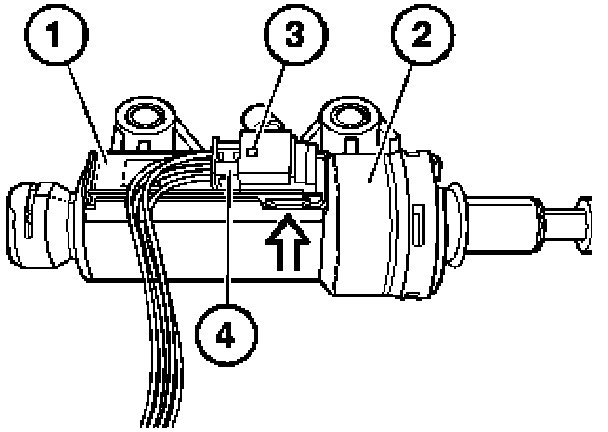 1
3
2
4