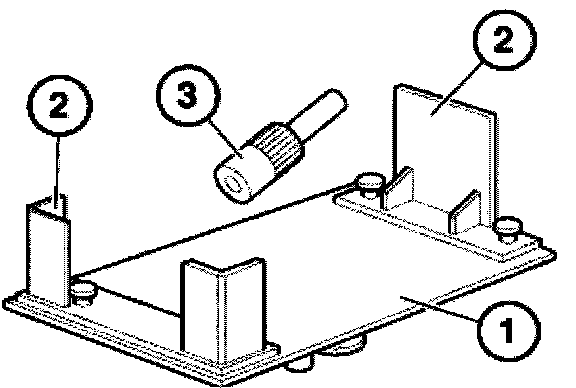 2
3
2
1