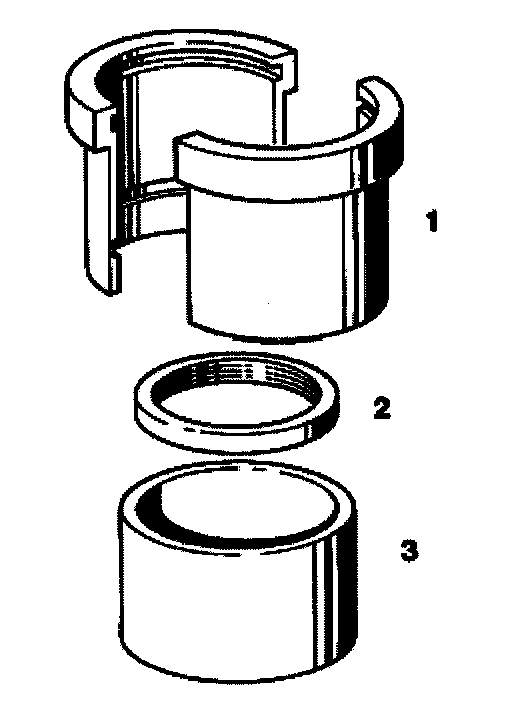 1

2

3