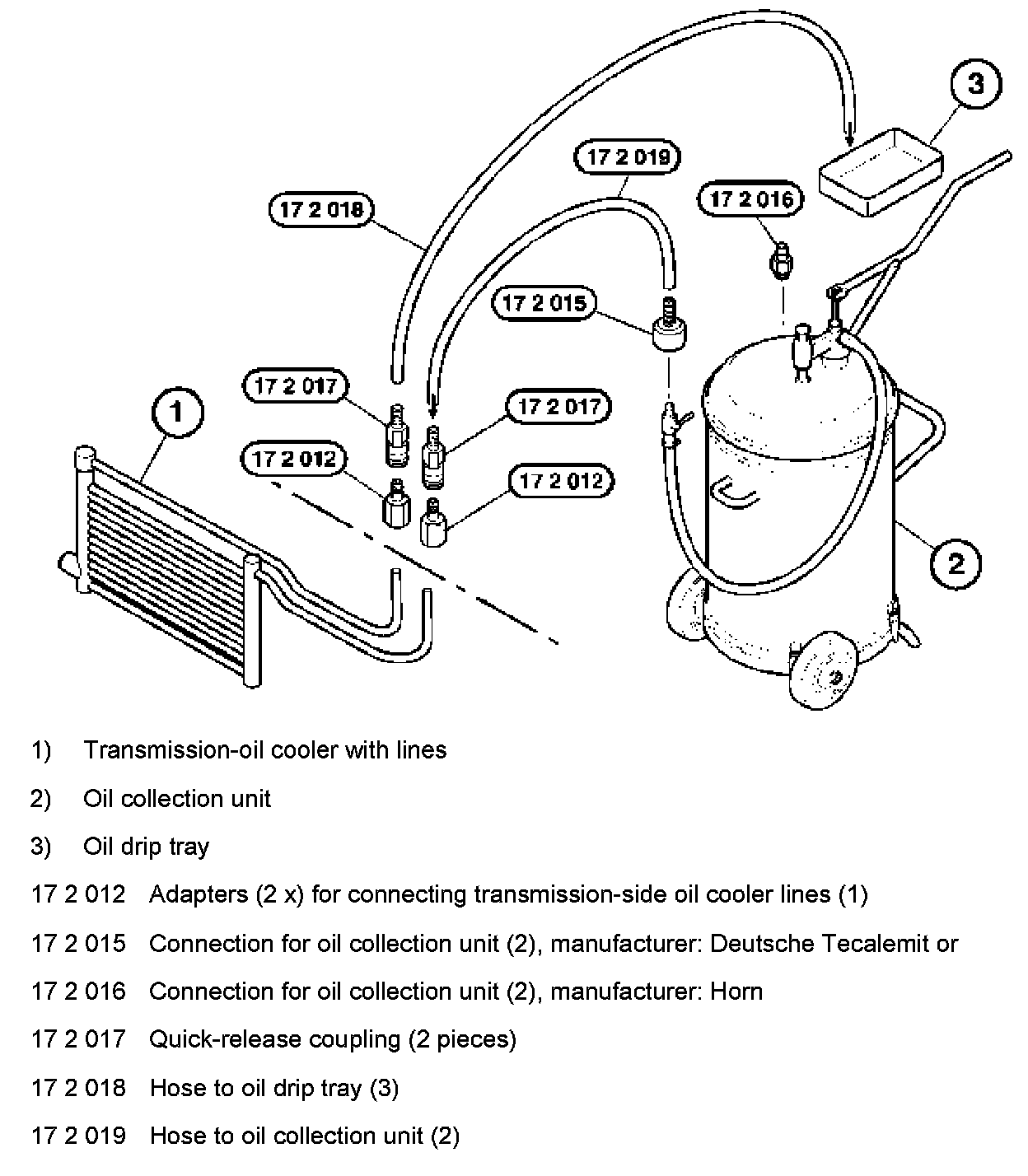 3

17 2 019

17 2 018

17 2 016

17 2 015

17 2 017

17 2 017

1

17 2 012

17 2 012

2

1) Transmission-oil cooler with lines

2) Oil collection unit

3) Oil drip tray

17 2 012 Adapters (2 x) for connecting transmission-side oil cooler lines (1)

17 2 015 Connection for oil collection unit (2), manufacturer: Deutsche Tecalemit or

17 2 016 Connection for oil collection unit (2), manufacturer: Horn

17 2 017 Quick-release coupling (2 pieces)

17 2 018 Hose to oil drip tray (3)

17 2 019 Hose to oil collection unit (2)