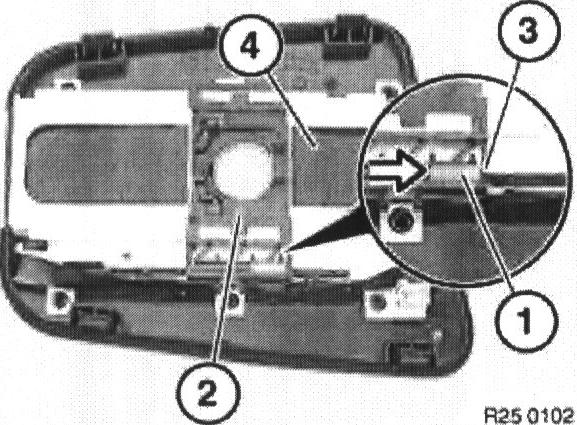 4
3
1
2
R25 0102