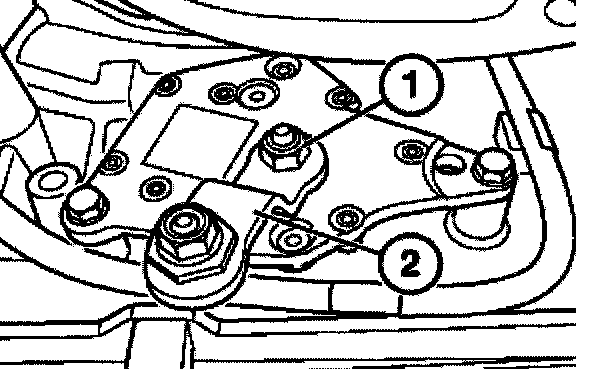 1

2