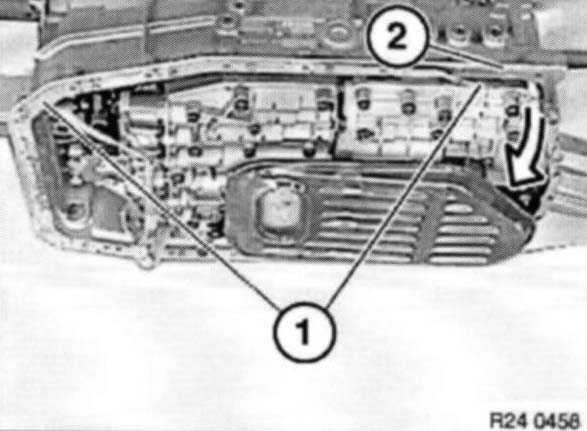 2
1
R24 0458