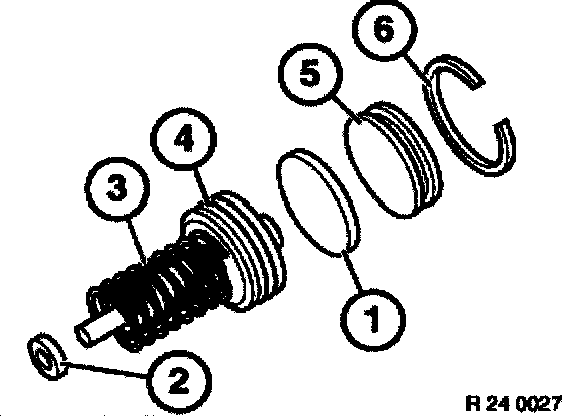 6
5
4
3
1
2
R 24 0027