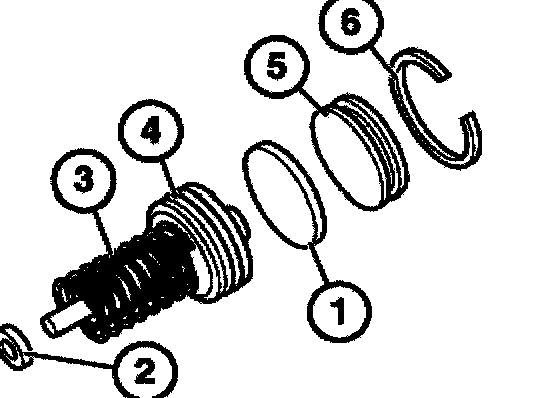 6
5
4
3
1
2