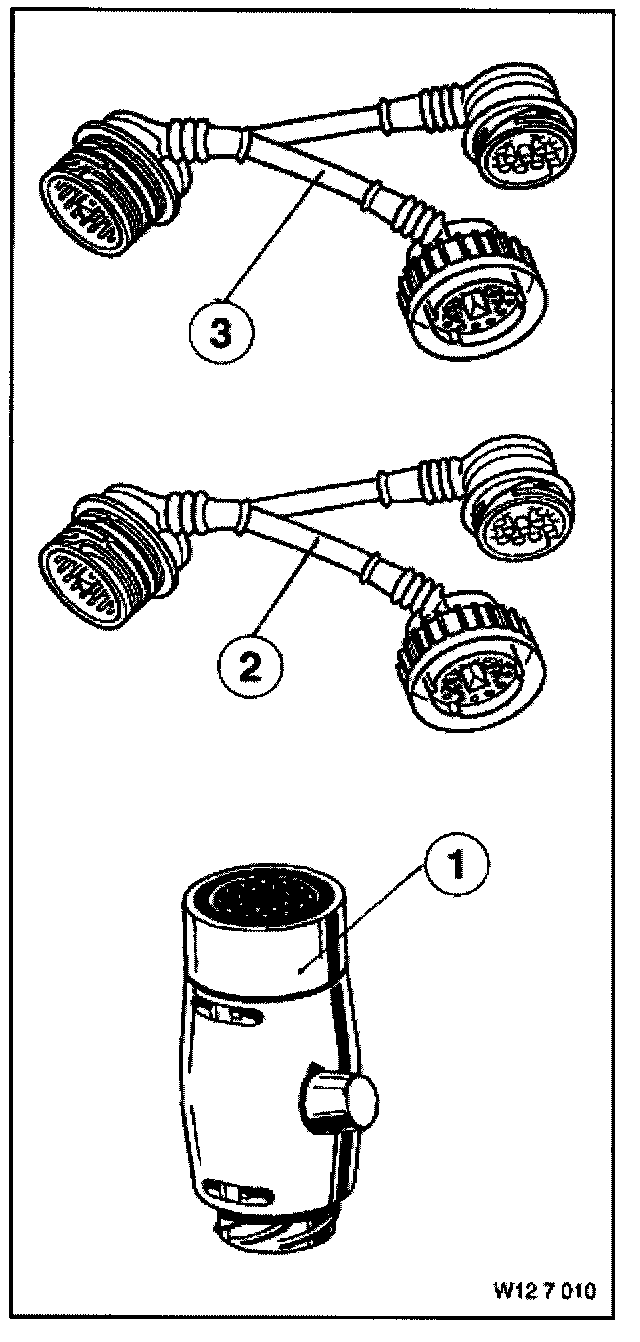 3

2

1

W12 7 010