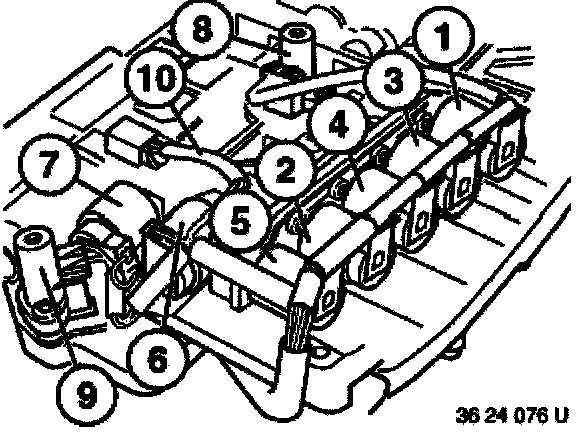 8
1
10
3
4
7
2
5
6
9
36 24 076 U