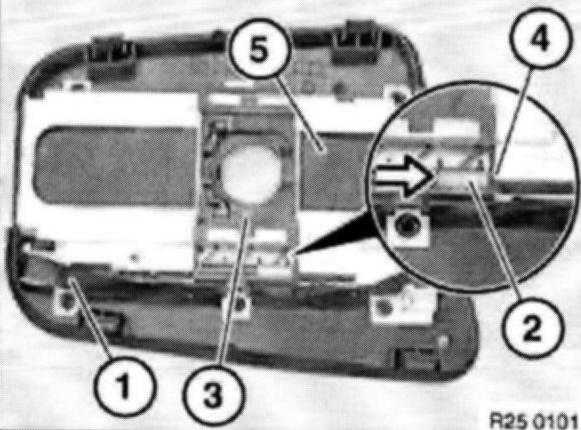 5
4
2
1
3
R25 0101