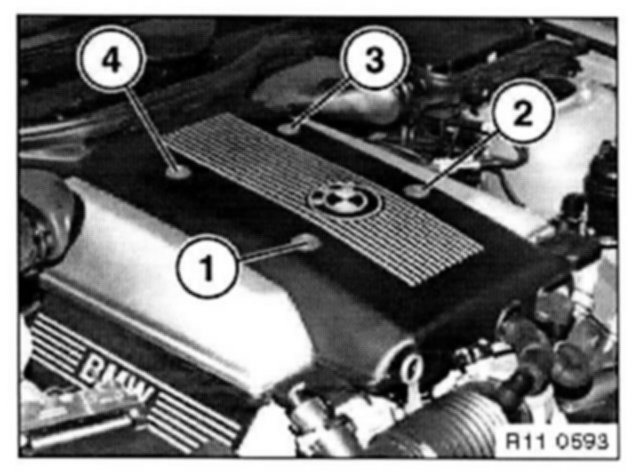 4
3
2
1
BMW
R11 0593