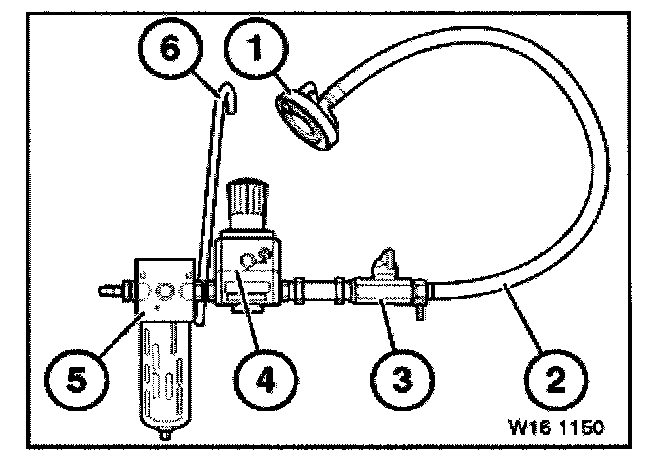 6
1
5
4
3
2
W16 1150