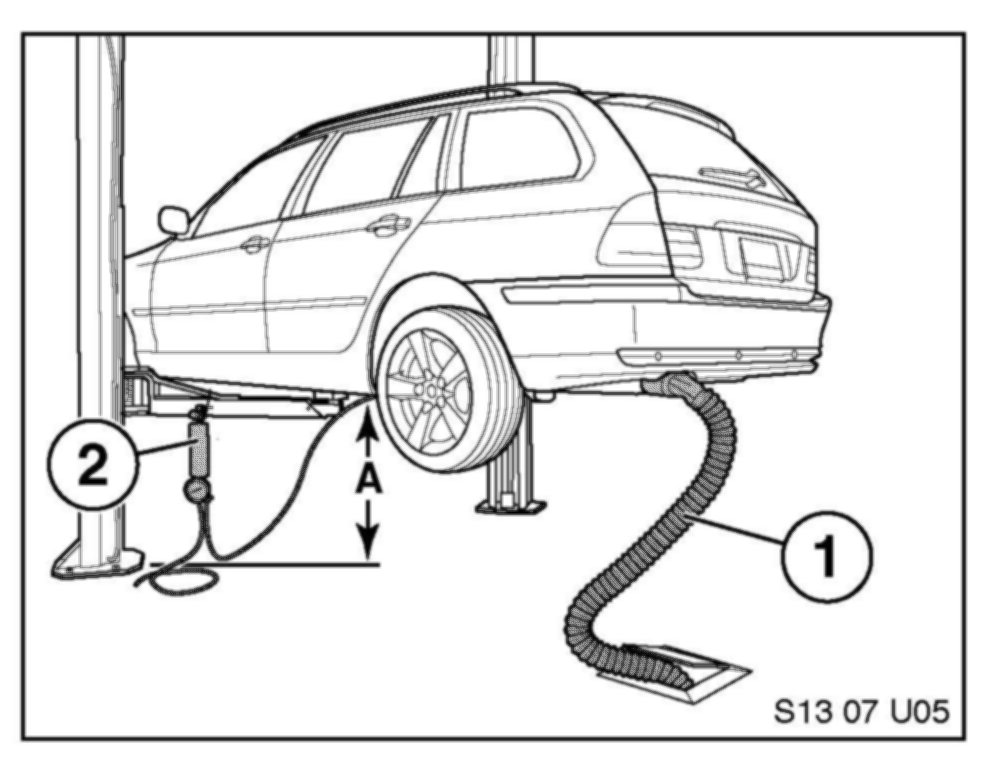 2
A
1
S13 07 U05