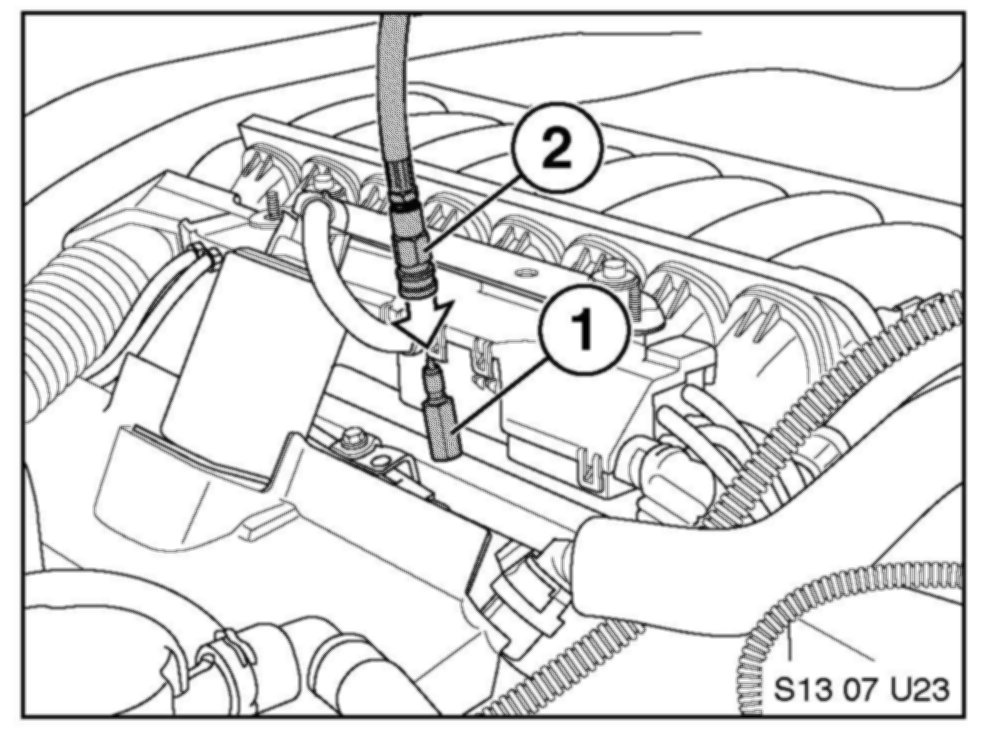 2
1
S13 07 U23