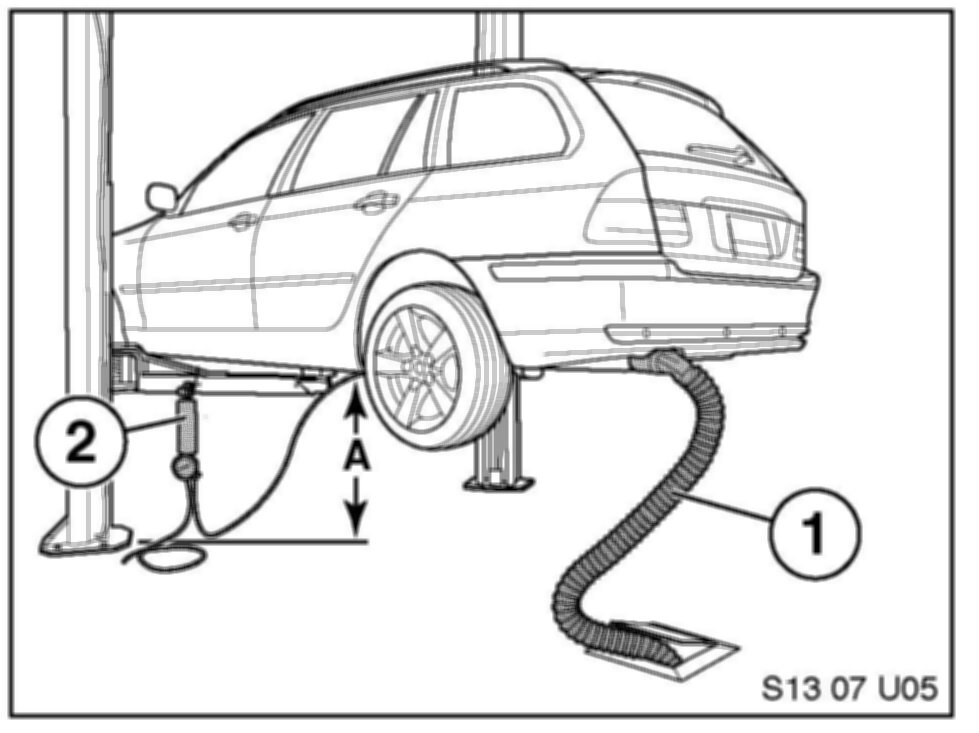 2
A
1
S13 07 U05