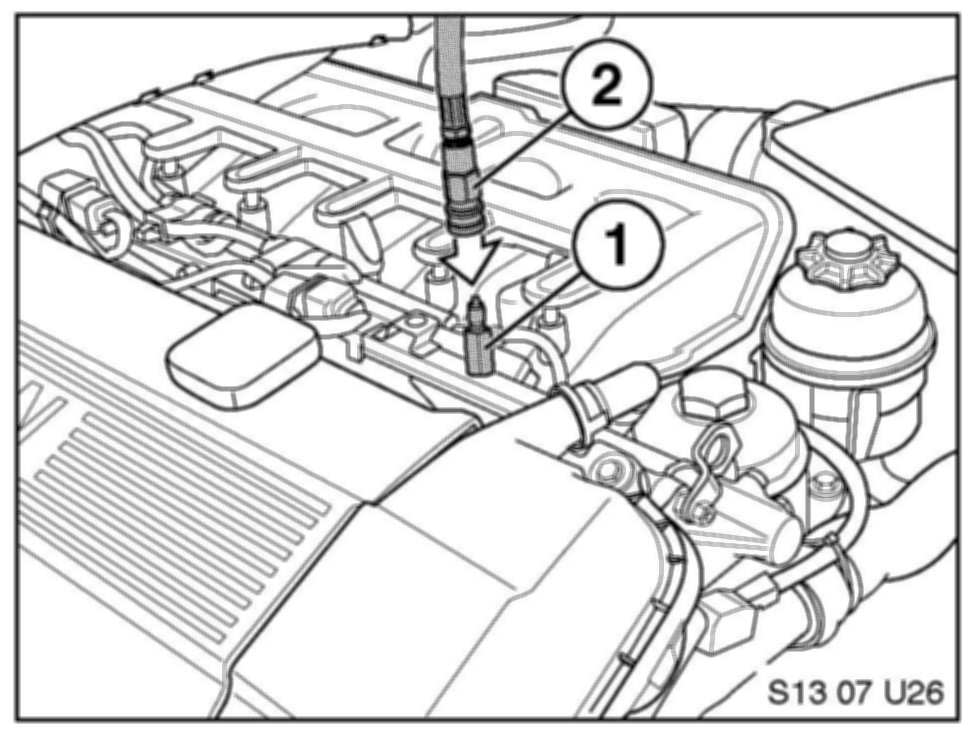 2
1
S13 07 U26