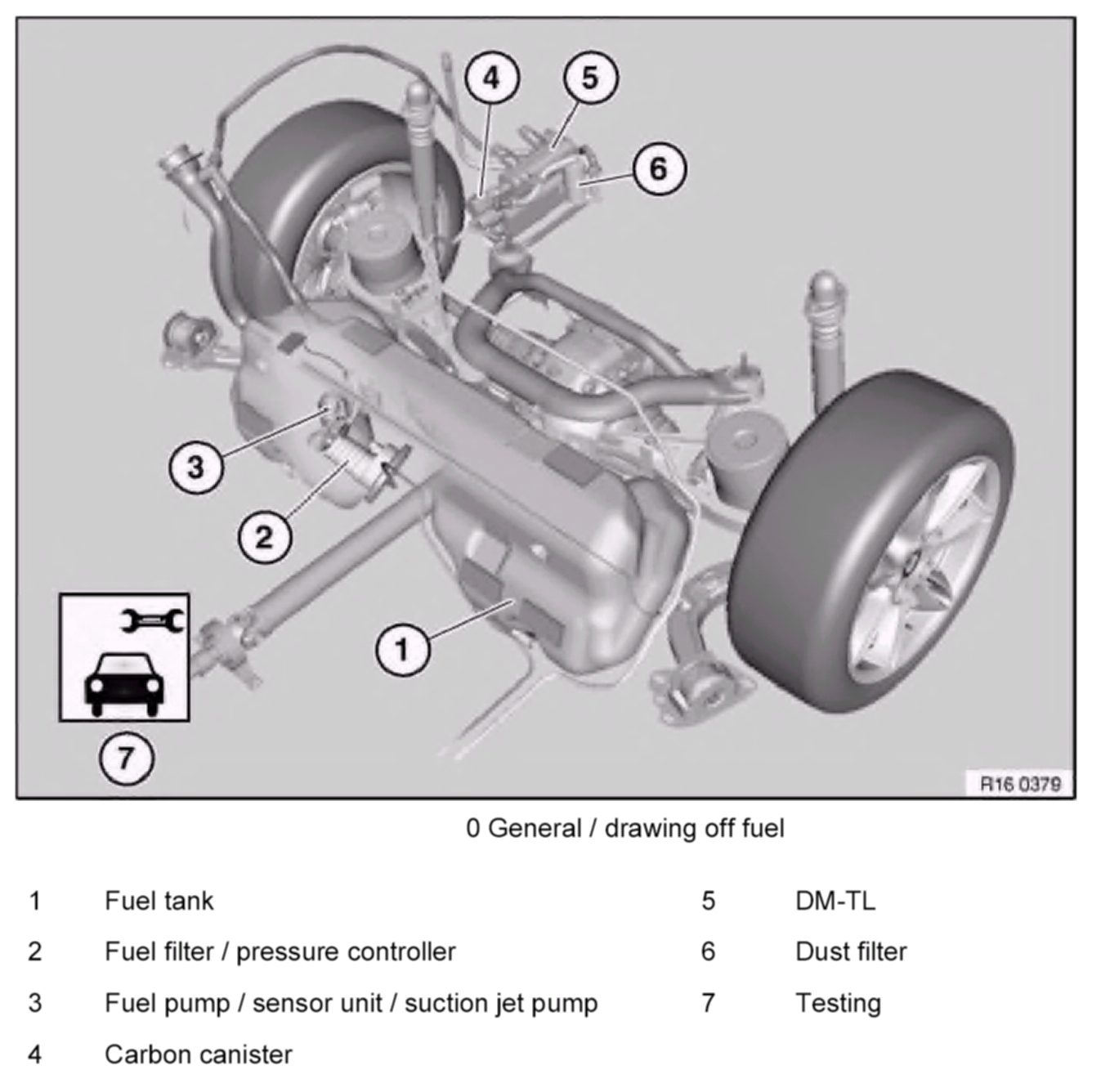 4
5
6
3
2
1
7
R16 0379

0 General / drawing off fuel

1 Fuel tank
2 Fuel filter / pressure controller
3 Fuel pump / sensor unit / suction jet pump
4 Carbon canister

5 DM-TL
6 Dust filter
7 Testing