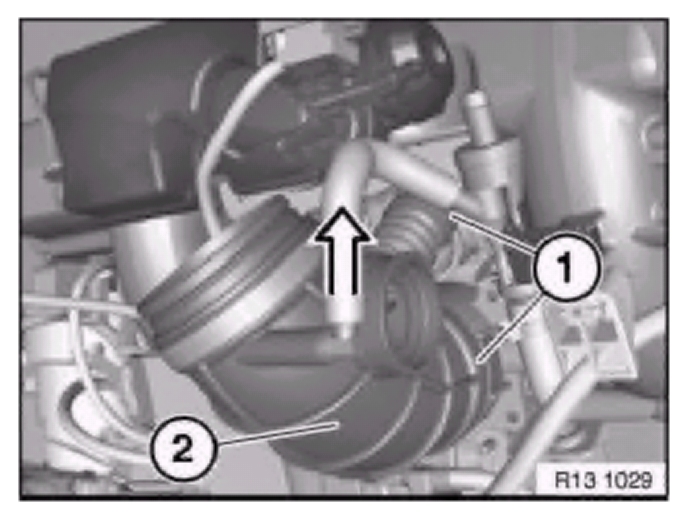 1
2
R13 1029