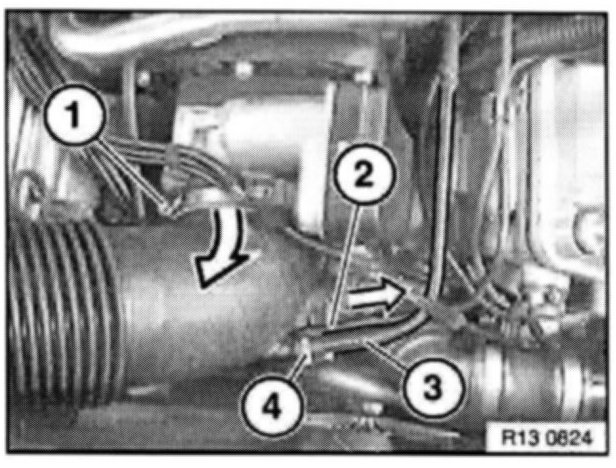 1
2
3
4
R13 0824