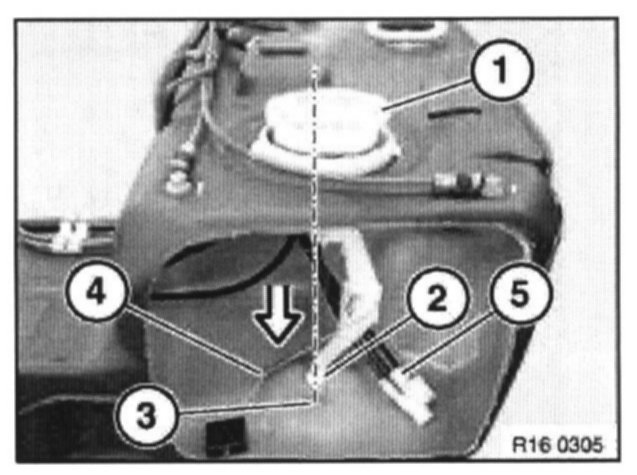 1
4
2
5
3
R16 0305