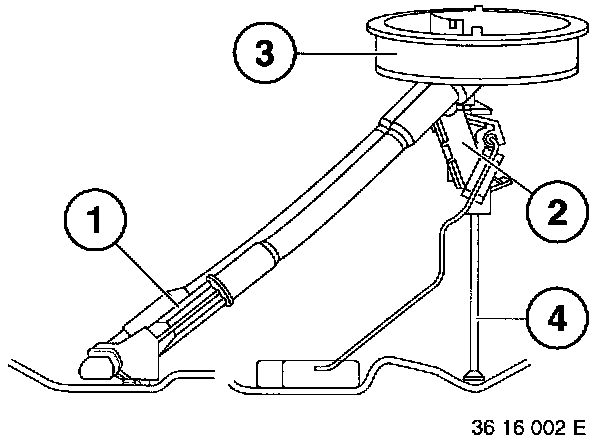 3
1
2
4
36 16 002 E